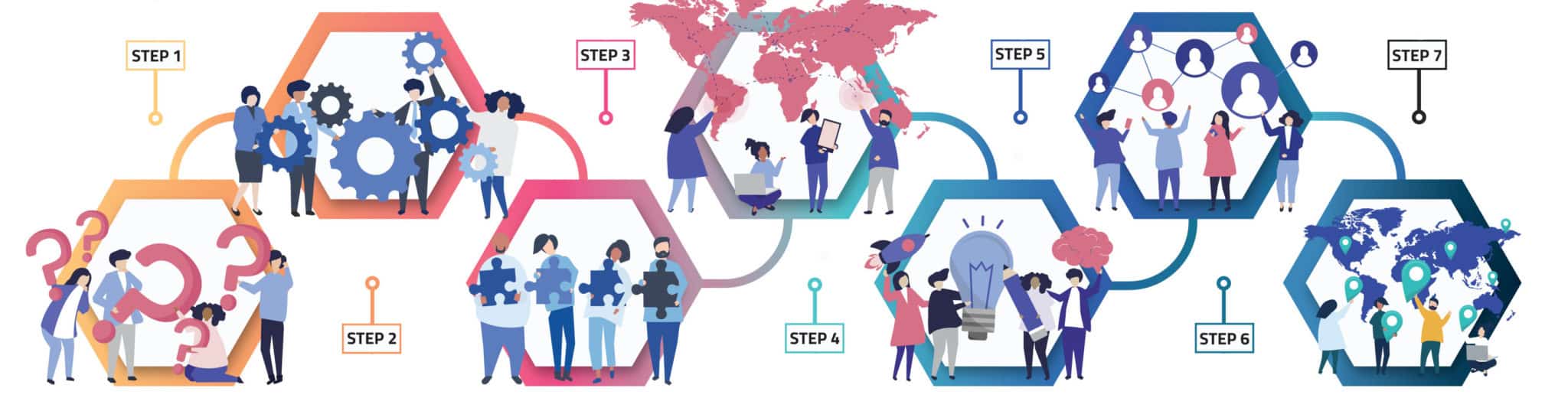 STEP 1

STEP 2

STEP 3

STEP 4

STEP 5

STEP 6

STEP 7