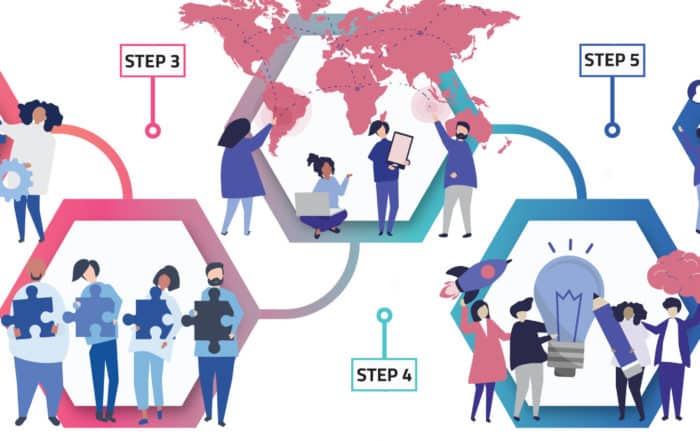 STEP 3

STEP 5

STEP 4