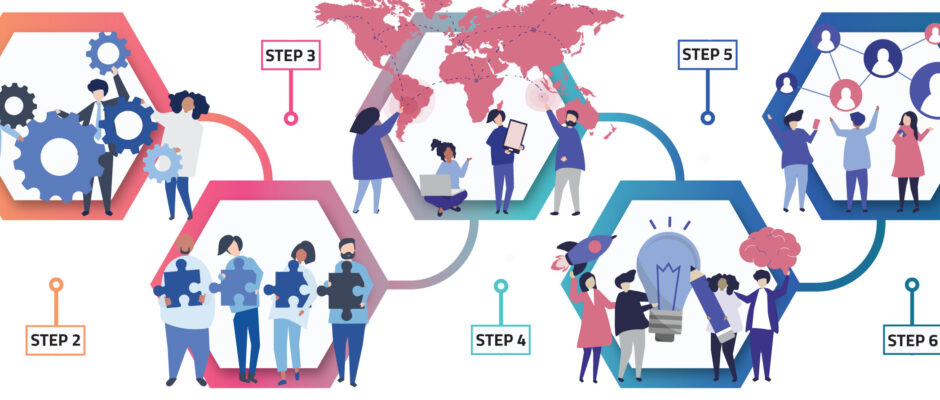 STEP 3

STEP 5

STEP 2

STEP 4

STEP 6